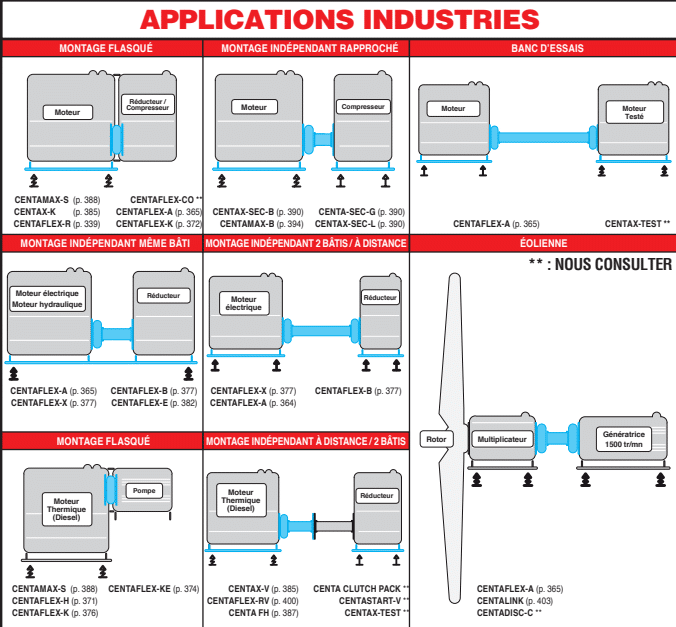 APPLICATIONS INDUSTRIES

MONTAGE FLASQUÉ

Moteur

Réducteur / Compresseur

CENTAMAX-S (p. 388)
CENTAX-K (p. 385)
CENTAFLEX-R (p. 339)

CENTAFLEX-CO **
CENTAFLEX-A (p. 365)
CENTAFLEX-K (p. 372)

MONTAGE INDÉPENDANT RAPPROCHÉ

Moteur

Compresseur

CENTAX-SEC-B (p. 390)
CENTAMAX-B (p. 394)

CENTA-SEC-G (p. 390)
CENTAX-SEC-L (p. 390)

BANC D'ESSAIS

Moteur

Moteur Testé

CENTAFLEX-A (p. 365)

CENTAX-TEST **

MONTAGE INDÉPENDANT MÊME BÂTI

Moteur électrique
Moteur hydraulique

Réducteur

CENTAFLEX-A (p. 365)
CENTAFLEX-X (p. 377)

CENTAFLEX-B (p. 377)
CENTAFLEX-E (p. 382)

MONTAGE INDÉPENDANT 2 BÂTIS / À DISTANCE

Moteur électrique

Réducteur

CENTAFLEX-X (p. 377)
CENTAFLEX-A (p. 364)

CENTAFLEX-B (p. 377)

ÉOLIENNE

** : NOUS CONSULTER

Rotor

Multiplicateur

Génératrice 1500 tr/mn

CENTAFLEX-A (p. 365)
CENTALINK (p. 403)
CENTADISC-C **

MONTAGE FLASQUÉ

Moteur Thermique (Diesel)

Pompe

CENTAMAX-S (p. 388)
CENTAFLEX-H (p. 371)
CENTAFLEX-K (p. 376)

CENTAFLEX-KE (p. 374)

MONTAGE INDÉPENDANT À DISTANCE / 2 BÂTIS

Moteur Thermique (Diesel)

Réducteur

CENTAX-V (p. 385)
CENTAFLEX-RV (p. 400)
CENTA FH (p. 387)

CENTA CLUTCH PACK **
CENTASTART-V **
CENTAX-TEST **