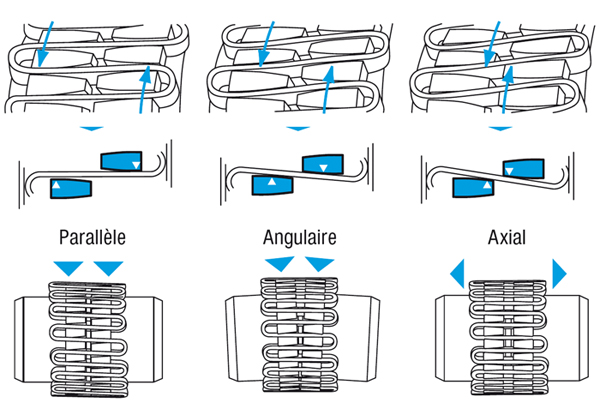 Parallèle

Angulaire

Axial