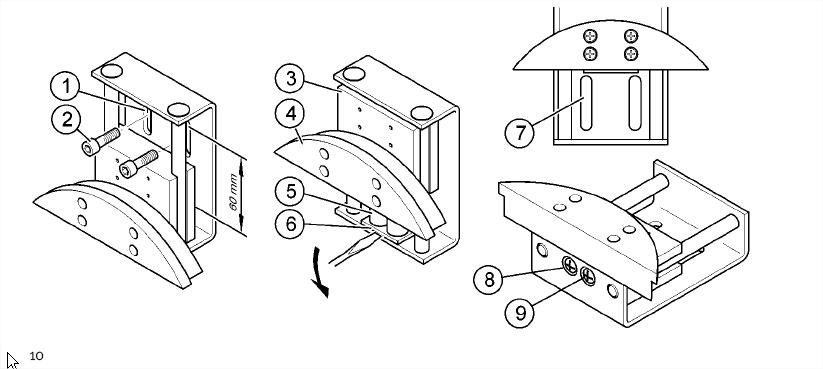 1
2
60 mm
3
4
5
6
7
8
9
10